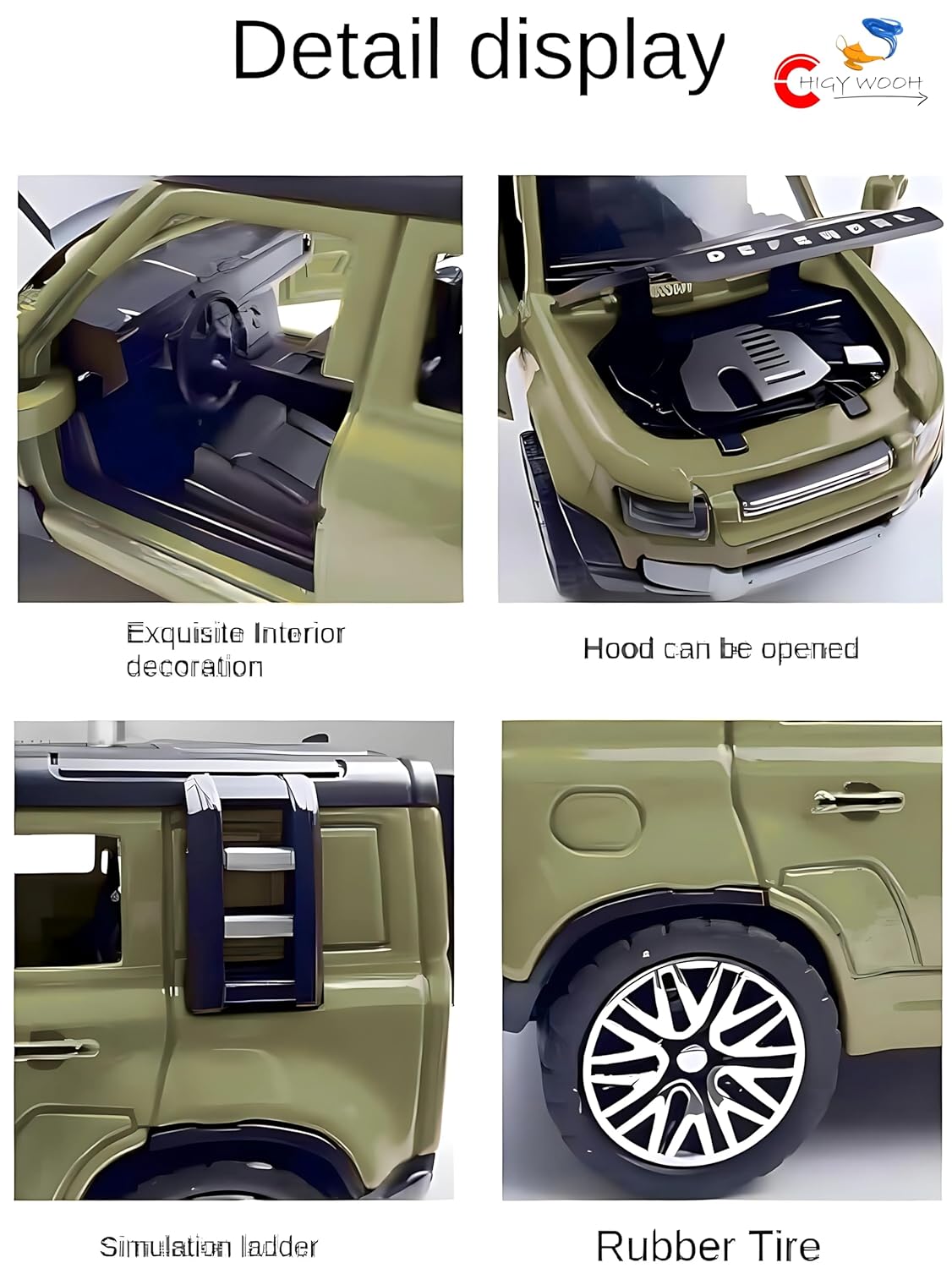 Detail display

CHIGY WOOH

DEFENDER

Exquisite Interior decoration

Hood can be opened

Simulation ladder

Rubber Tire