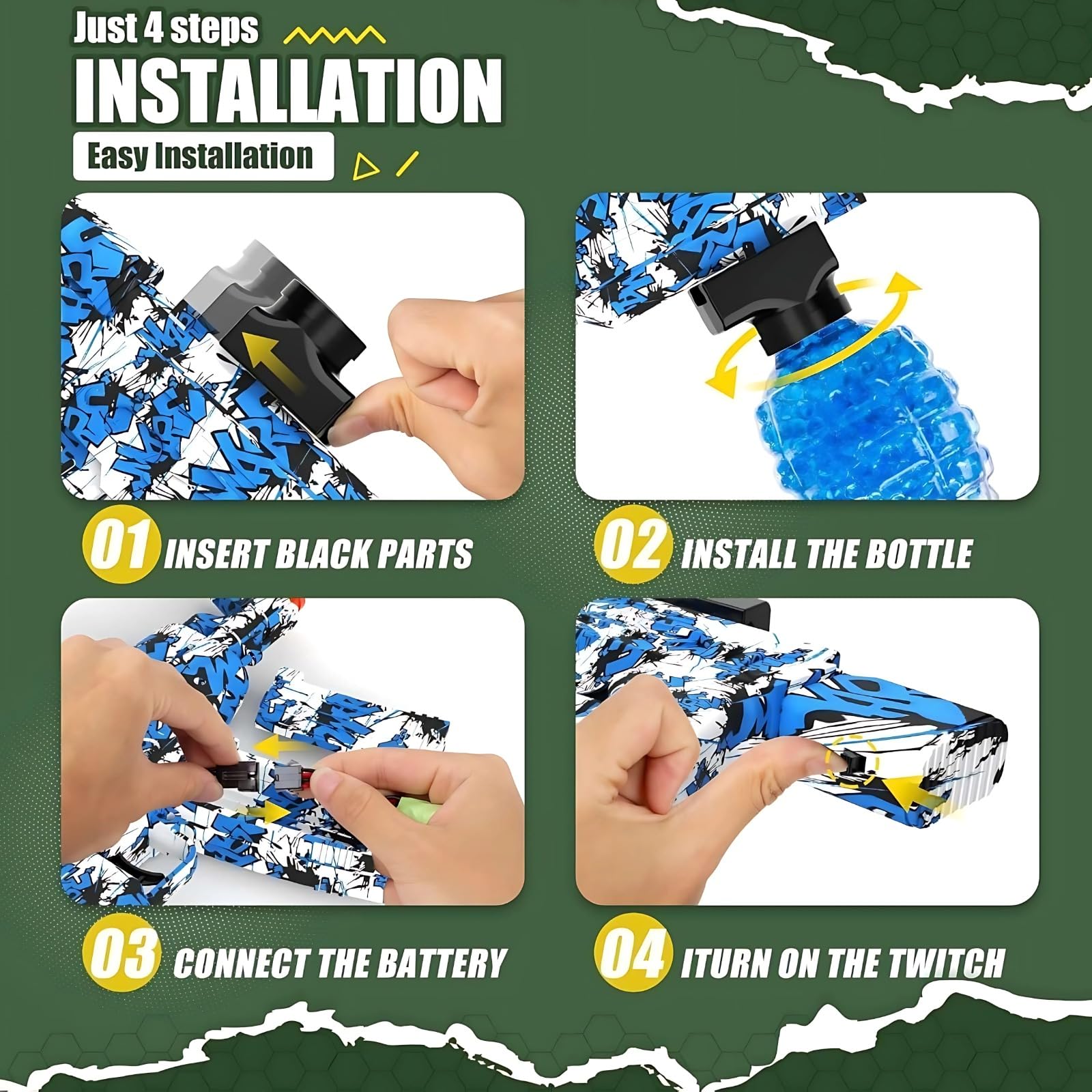 Just 4 steps

INSTALLATION

Easy Installation

01 INSERT BLACK PARTS

02 INSTALL THE BOTTLE

03 CONNECT THE BATTERY

04 ITURN ON THE TWITCH