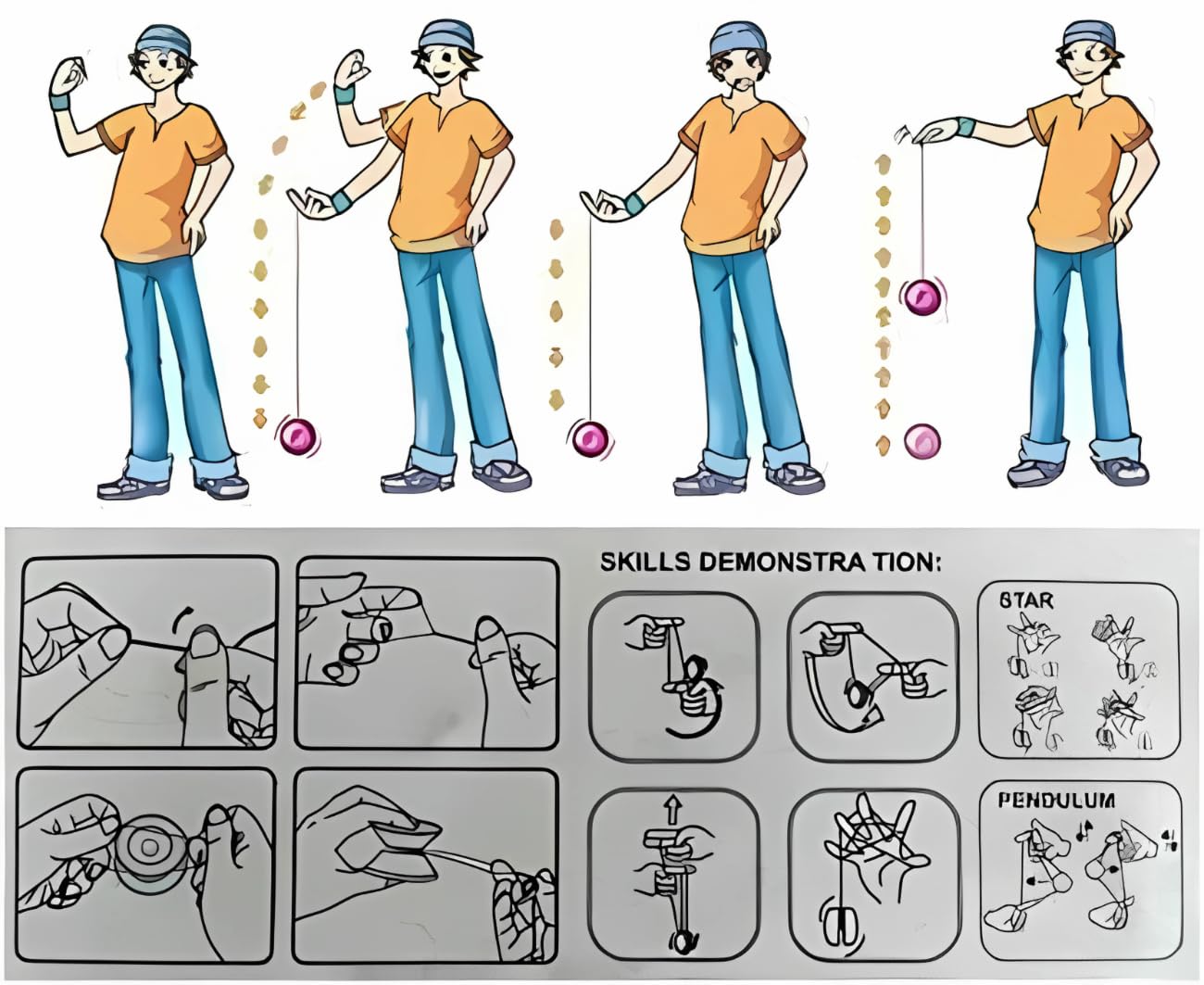 SKILLS DEMONSTRA TION:

STAR

PENDULUM