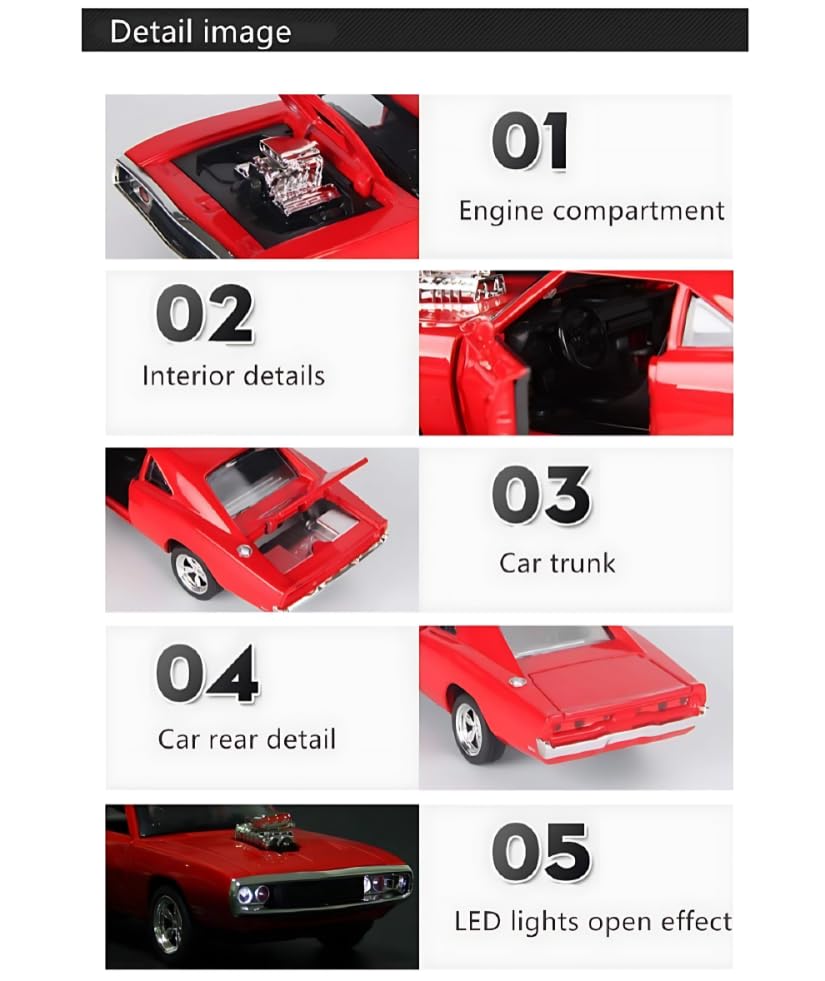 Detail image

01
Engine compartment

02
Interior details

03
Car trunk

04
Car rear detail

05
LED lights open effect